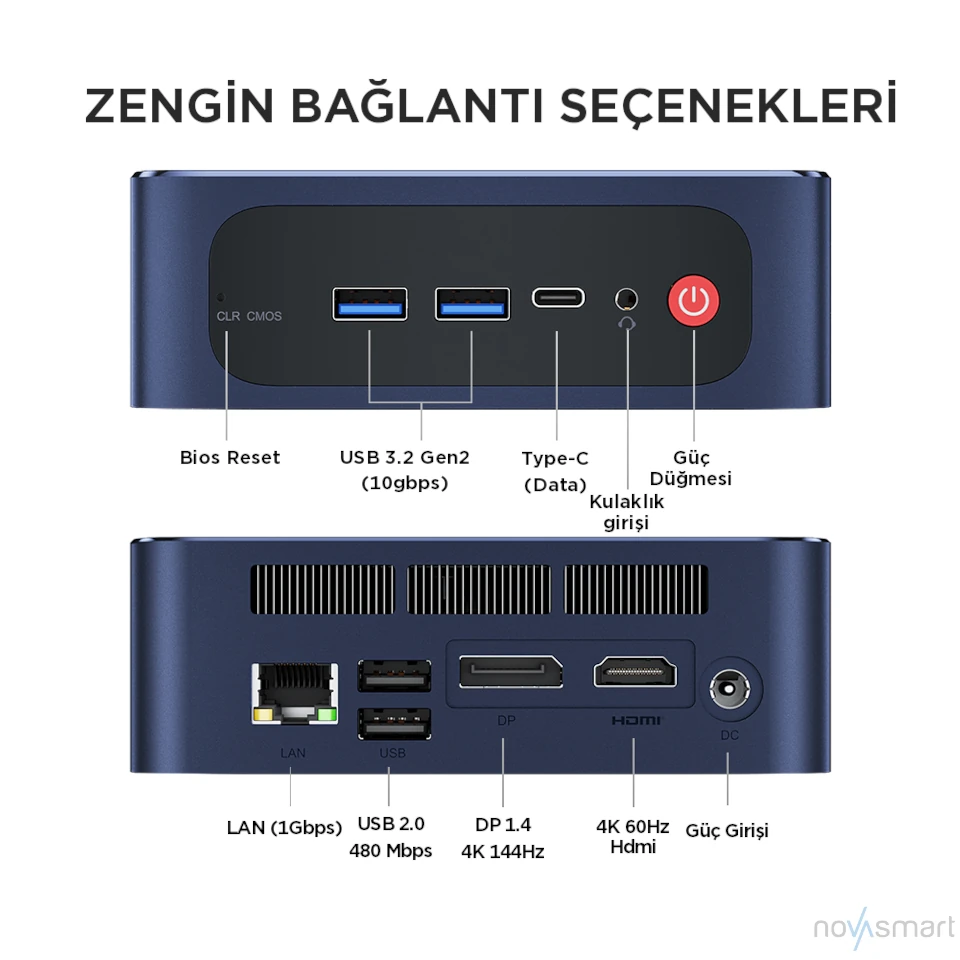 ZENGİN BAĞLANTI SEÇENEKLERİ

CLR CMOS

Bios Reset

USB 3.2 Gen2 (10gbps)

Type-C (Data)

Kulaklık girişi

Güç Düğmesi

LAN

USB

DP

HDMI

DC

LAN (1Gbps)

USB 2.0 480 Mbps

DP 1.4 4K 144Hz

4K 60Hz Hdmi

Güç Girişi

novasmart